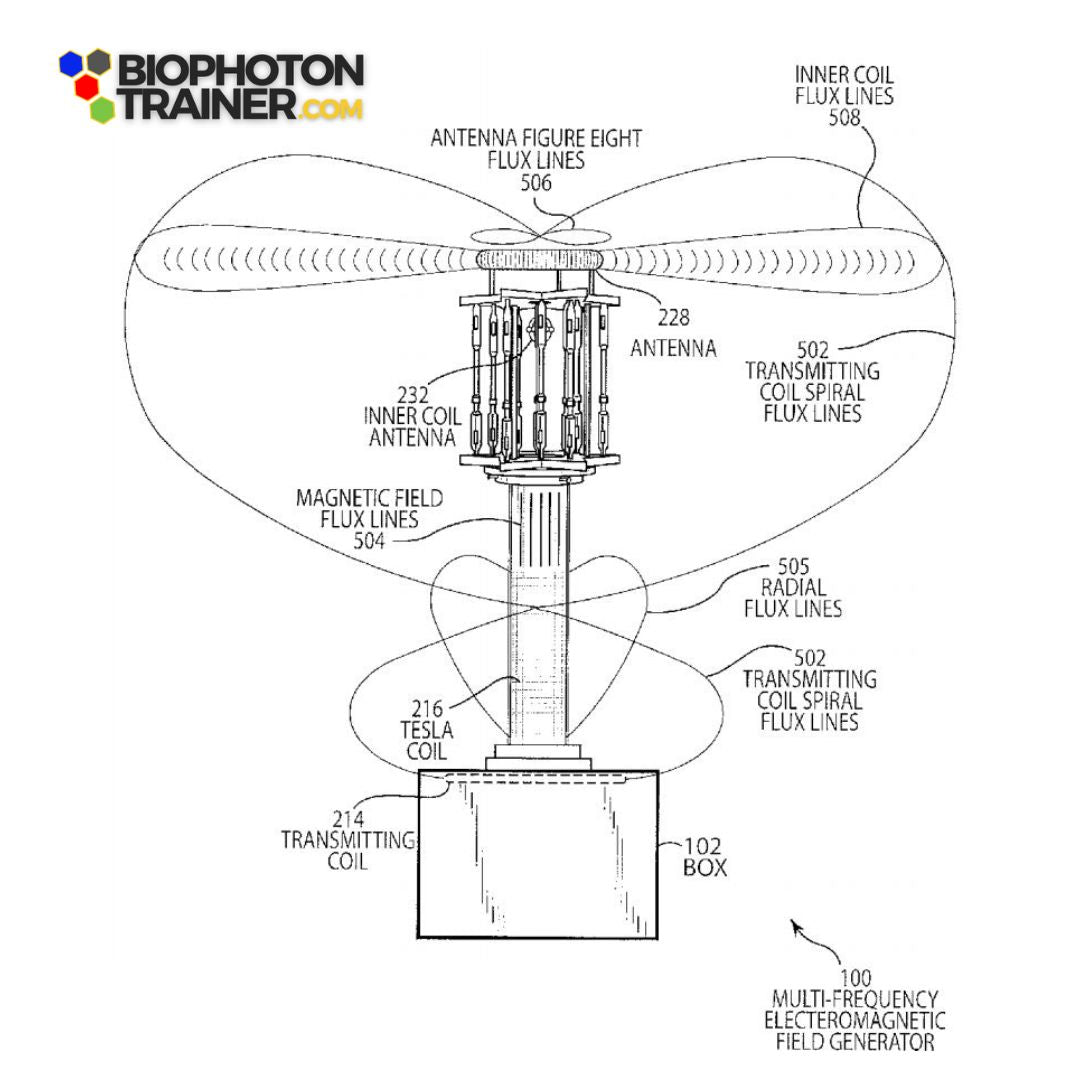 BIOPHOTON TRAINER.COM

INNER COIL FLUX LINES 508

ANTENNA FIGURE EIGHT FLUX LINES 506

228 ANTENNA

502 TRANSMITTING COIL SPIRAL FLUX LINES

232 INNER COIL ANTENNA

MAGNETIC FIELD FLUX LINES 504

505 RADIAL FLUX LINES

502 TRANSMITTING COIL SPIRAL FLUX LINES

216 TESLA COIL

214 TRANSMITTING COIL

102 BOX

100 MULTI-FREQUENCY ELECTEROMAGNETIC FIELD GENERATOR